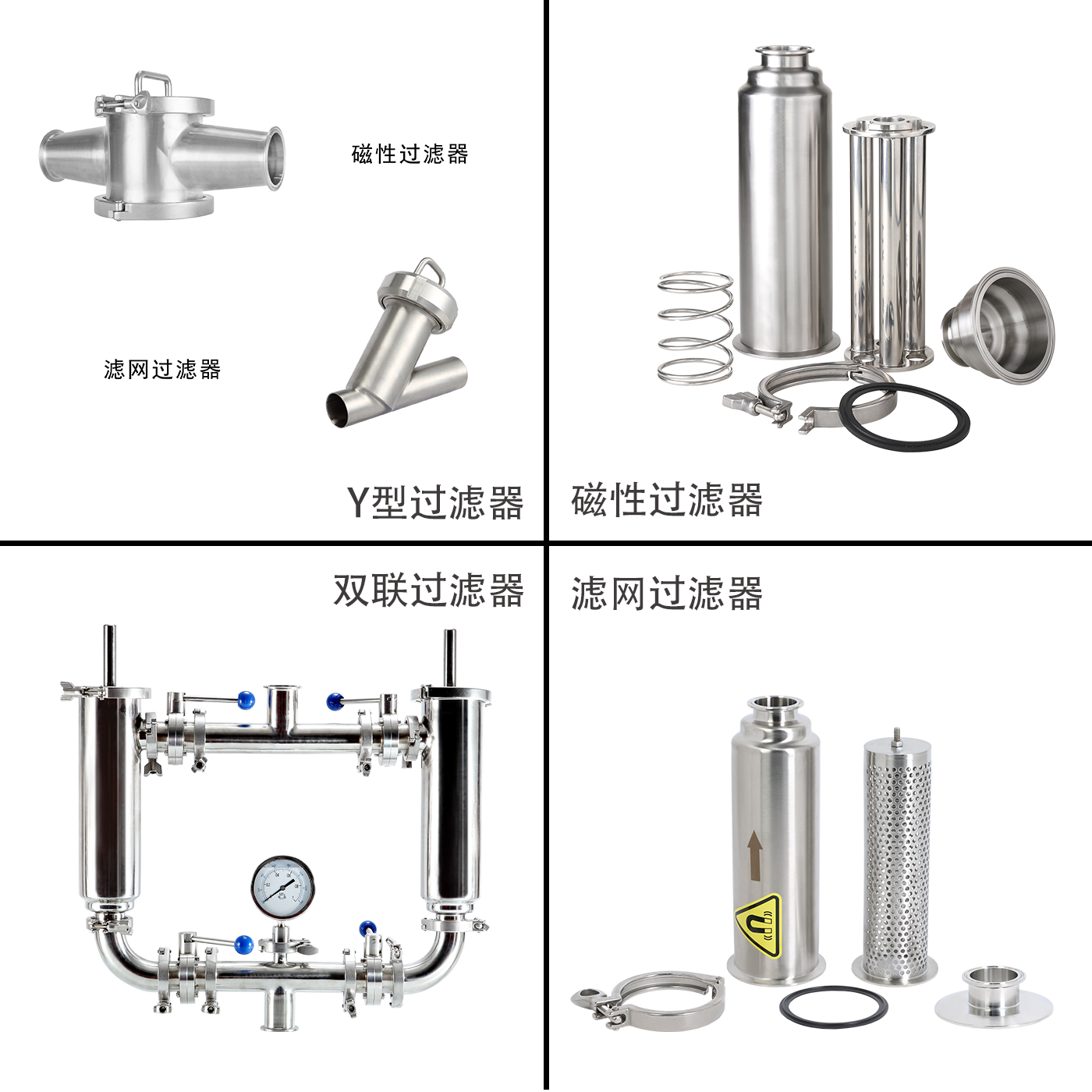 磁性过滤器

滤网过滤器

Y型过滤器

磁性过滤器

双联过滤器

滤网过滤器